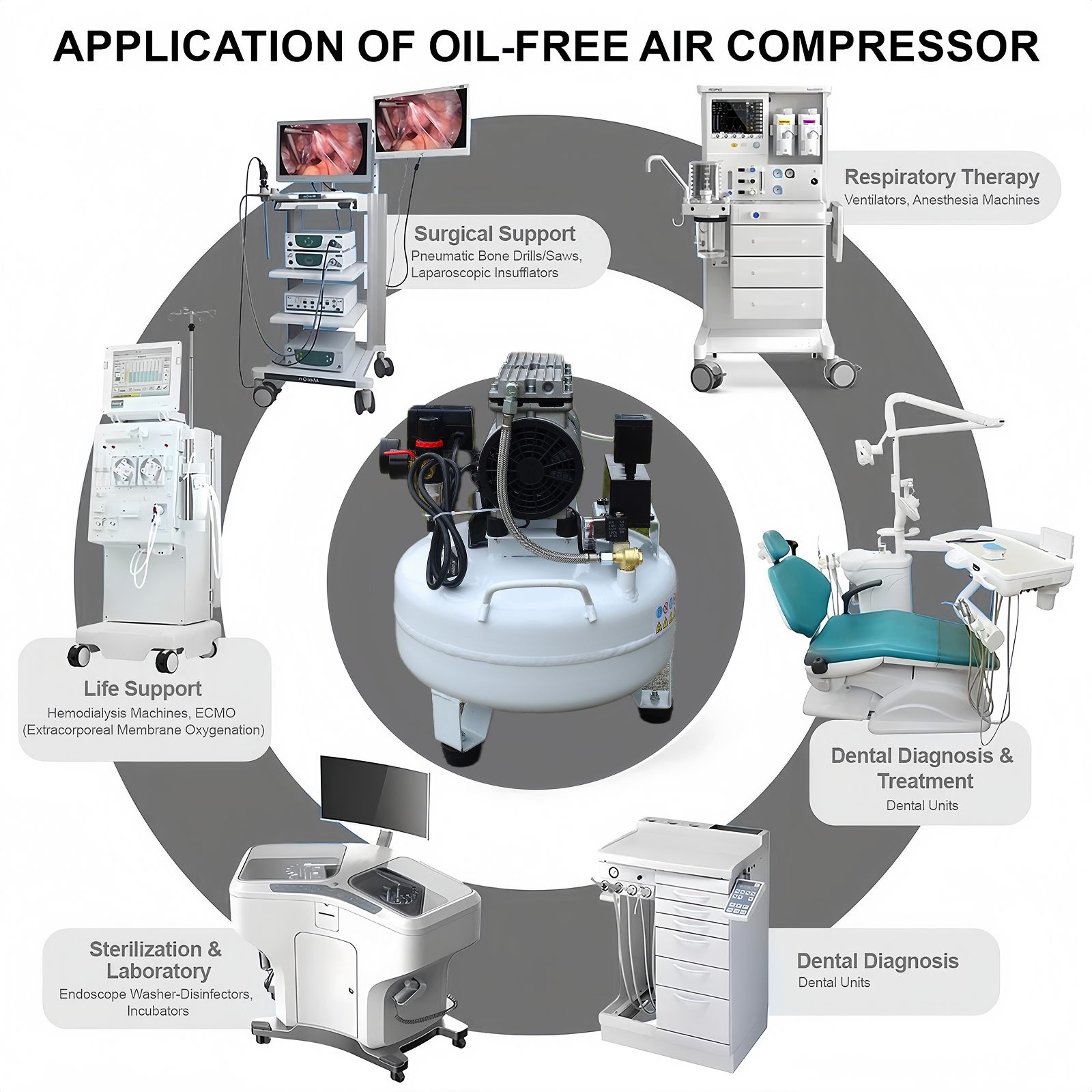 APPLICATION OF OIL-FREE AIR COMPRESSOR

Surgical Support
Pneumatic Bone Drills/Saws, Laparoscopic Insufflators

Respiratory Therapy
Ventilators, Anesthesia Machines

Life Support
Hemodialysis Machines, ECMO (Extracorporeal Membrane Oxygenation)

Dental Diagnosis & Treatment
Dental Units

Sterilization & Laboratory
Endoscope Washer-Disinfectors, Incubators

Dental Diagnosis
Dental Units